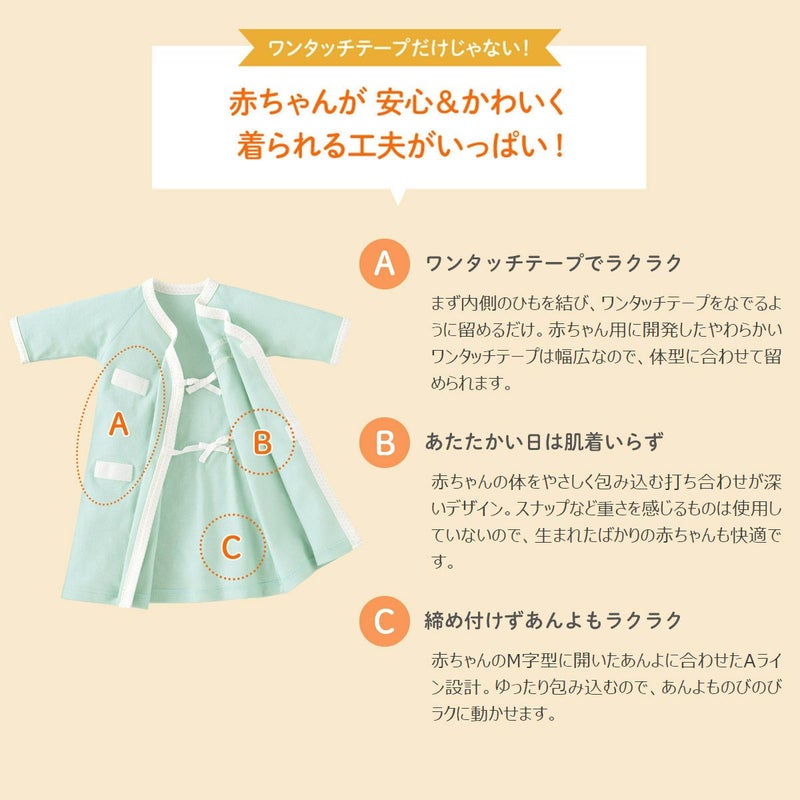 ワンタッチテープだけじゃない！

赤ちゃんが 安心＆かわいく
着られる工夫がいっぱい！

A

B

C

A ワンタッチテープでラクラク

まず内側のひもを結び、ワンタッチテープをなでるように留めるだけ。赤ちゃん用に開発したやわらかいワンタッチテープは幅広なので、体型に合わせて留められます。

B あたたかい日は肌着いらず

赤ちゃんの体をやさしく包み込む打ち合わせが深いデザイン。スナップなど重さを感じるものは使用していないので、生まれたばかりの赤ちゃんも快適です。

C 締め付けずあんよもラクラク

赤ちゃんのM字型に開いたあんよに合わせたAライン設計。ゆったり包み込むので、あんよものびのびラクに動かせます。